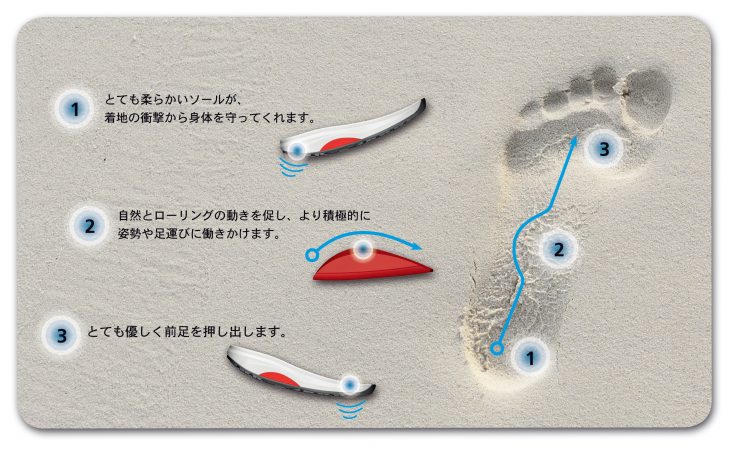 1 とても柔らかいソールが、着地の衝撃から身体を守ってくれます。

2 自然とローリングの動きを促し、より積極的に姿勢や足運びに働きかけます。

3 とても優しく前足を押し出します。

3

2

1